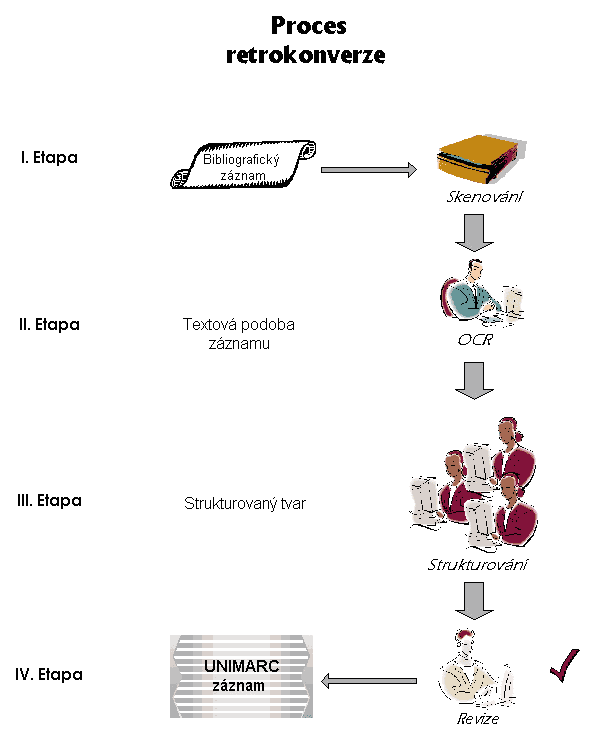 Proces retrokonverze

I. Etapa

Bibliografický záznam

Skenování

II. Etapa

Textová podoba záznamu

OCR

III. Etapa

Strukturovaný tvar

Strukturování

IV. Etapa

UNIMARC záznam

Revize